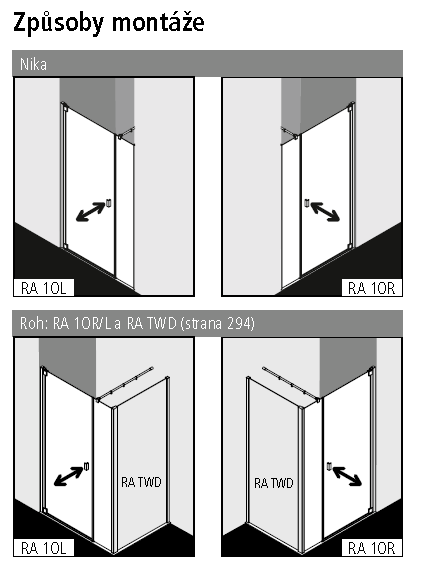 Způsoby montáže

Nika

RA 1OL

RA 1OR

Roh: RA 1OR/L a RA TWD (strana 294)

RA TWD

RA 1OL

RA TWD

RA 1OR