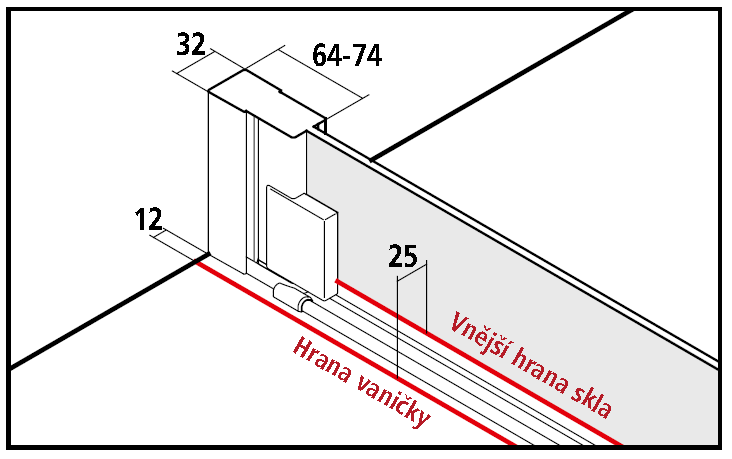 32
64-74
12
25
Vnější hrana skla
Hrana vaničky